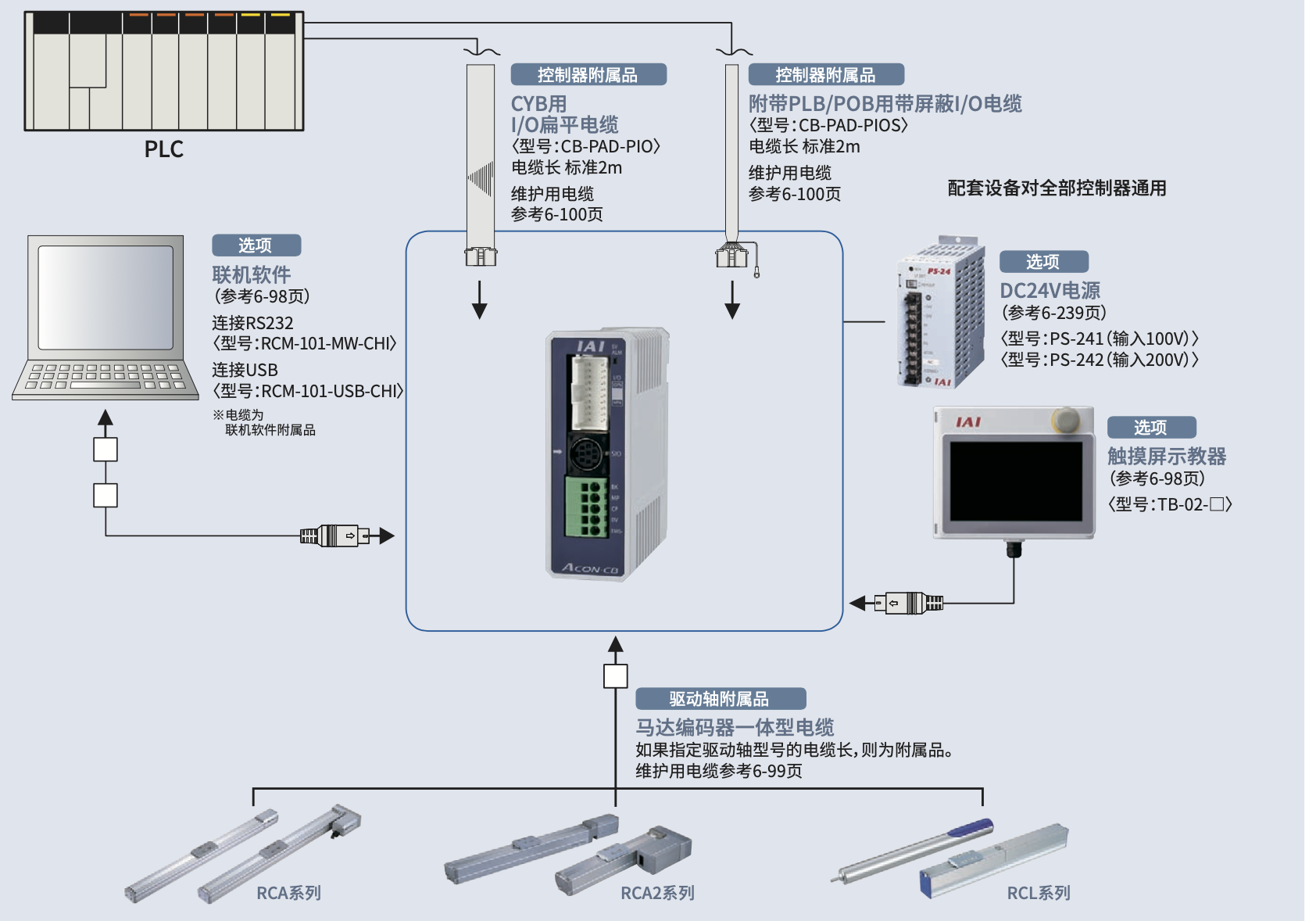 PLC

控制器附属品
CYB用
I/O扁平电缆
〈型号:CB-PAD-PIO〉
电缆长 标准2m
维护用电缆
参考6-100页

控制器附属品
附带PLB/POB用带屏蔽I/O电缆
〈型号:CB-PAD-PIOS〉
电缆长 标准2m
维护用电缆
参考6-100页

配套设备对全部控制器通用

选项
联机软件
(参考6-98页)
连接RS232
〈型号:RCM-101-MW-CHI〉
连接USB
〈型号:RCM-101-USB-CHI〉
※电缆为
联机软件附属品

IAI
ACON CB

PS-24
IAI

选项
DC24V电源
(参考6-239页)
〈型号:PS-241(输入100V)〉
〈型号:PS-242(输入200V)〉

IAI

选项
触摸屏示教器
(参考6-98页)
〈型号:TB-02-□〉

驱动轴附属品
马达编码器一体型电缆
如果指定驱动轴型号的电缆长,则为附属品。
维护用电缆参考6-99页

RCA系列
RCA2系列
RCL系列